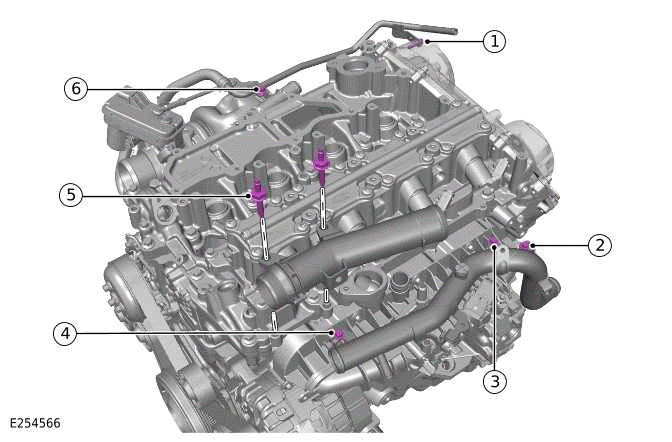 1
6
5
2
4
3
E254566